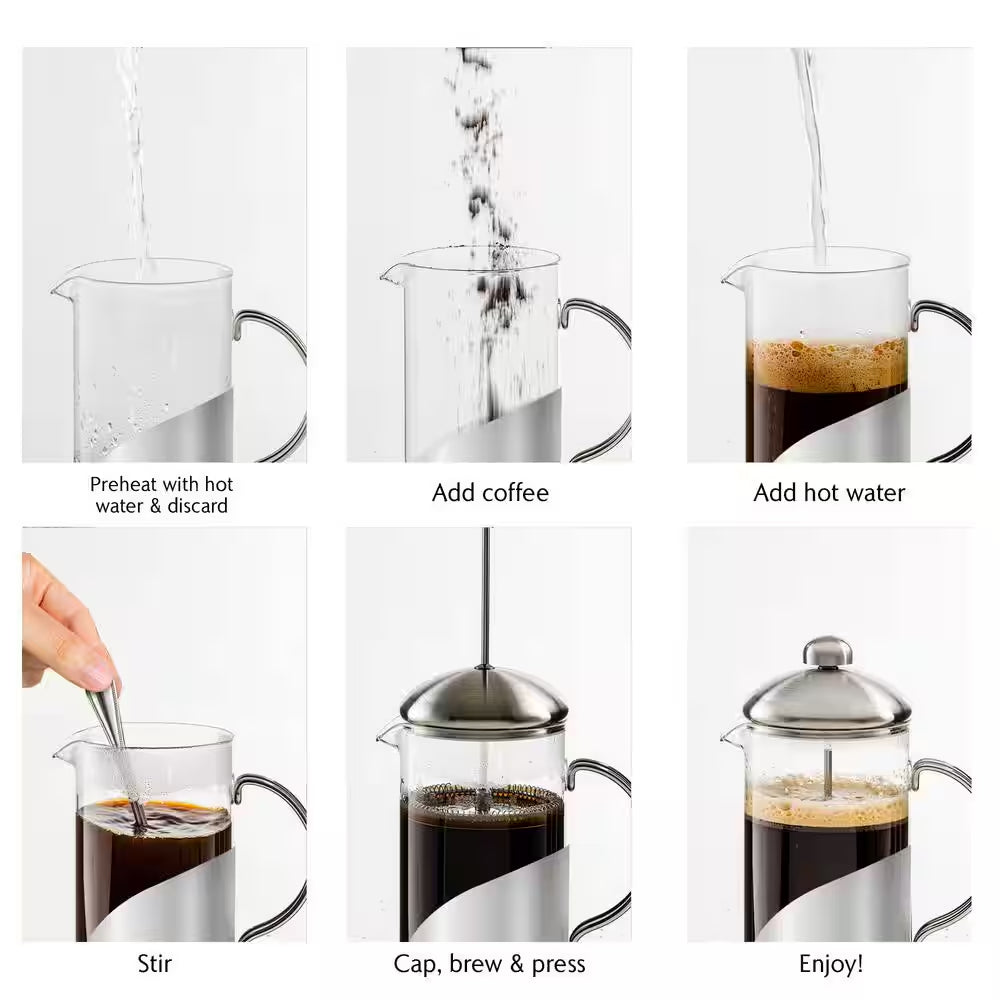 Preheat with hot water & discard

Add coffee

Add hot water

Stir

Cap, brew & press

Enjoy!