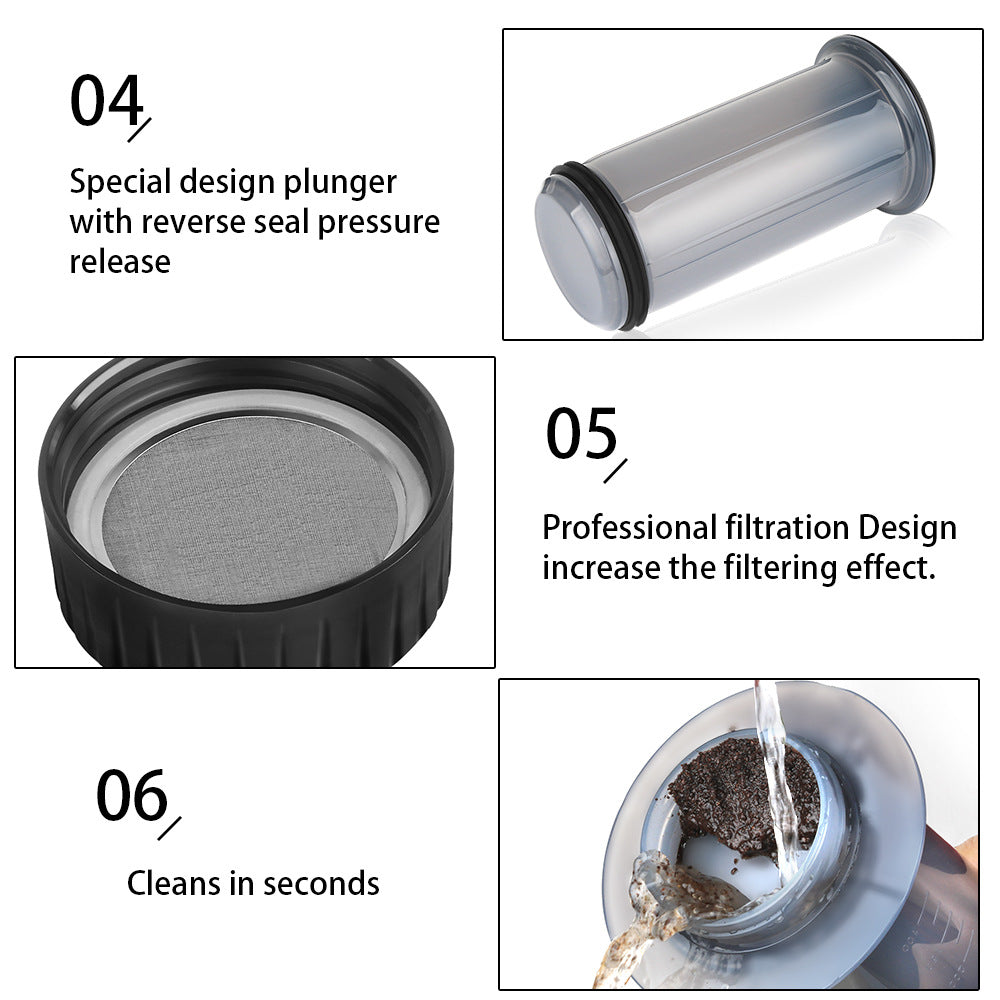 04

Special design plunger with reverse seal pressure release

05

Professional filtration Design increase the filtering effect.

06

Cleans in seconds