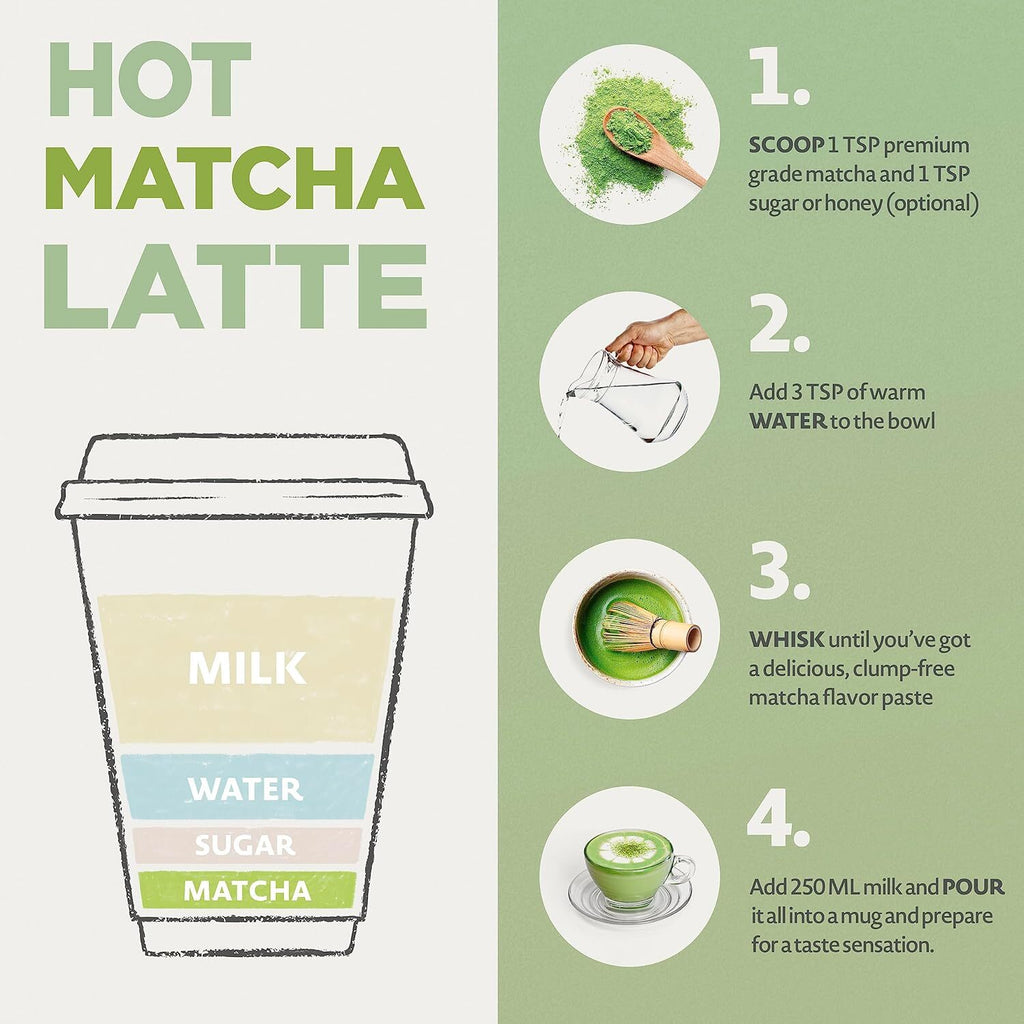 HOT
MATCHA
LATTE

MILK
WATER
SUGAR
MATCHA

1.
SCOOP 1 TSP premium grade matcha and 1 TSP sugar or honey (optional)

2.
Add 3 TSP of warm WATER to the bowl

3.
WHISK until you've got a delicious, clump-free matcha flavor paste

4.
Add 250 ML milk and POUR it all into a mug and prepare for a taste sensation.