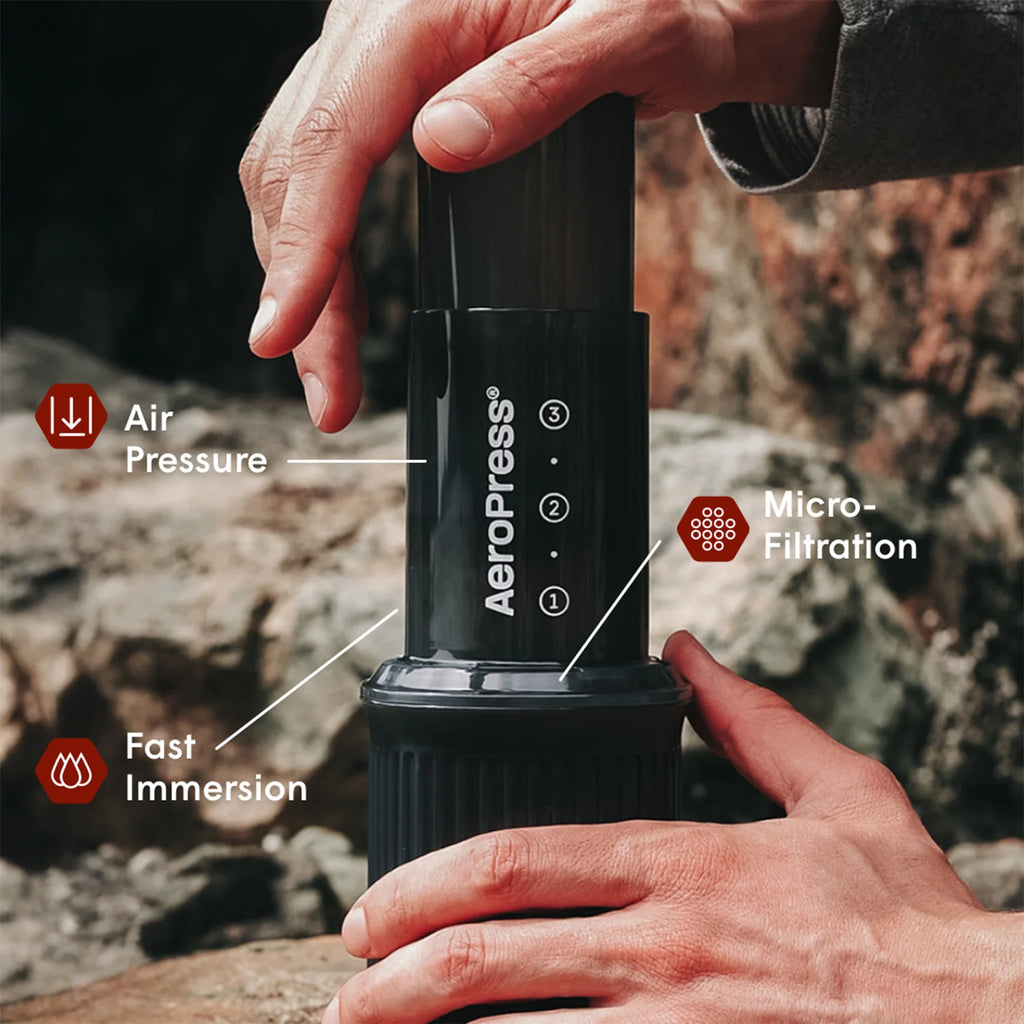 Air Pressure

AeroPress®

③

②

①

Micro-Filtration

Fast Immersion